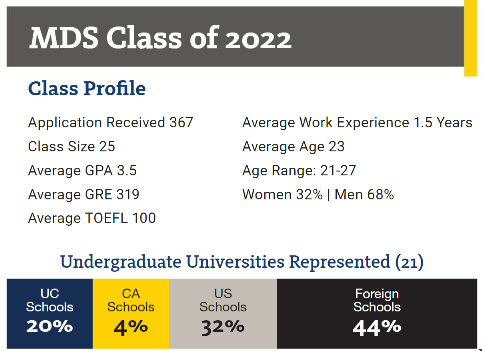 MDS Class of 2022

Class Profile

Application Received 367

Class Size 25

Average GPA 3.5

Average GRE 319

Average TOEFL 100

Average Work Experience 1.5 Years

Average Age 23

Age Range: 21-27

Women 32% | Men 68%

Undergraduate Universities Represented (21)

UC Schools
20%

CA Schools
4%

US Schools
32%

Foreign Schools
44%